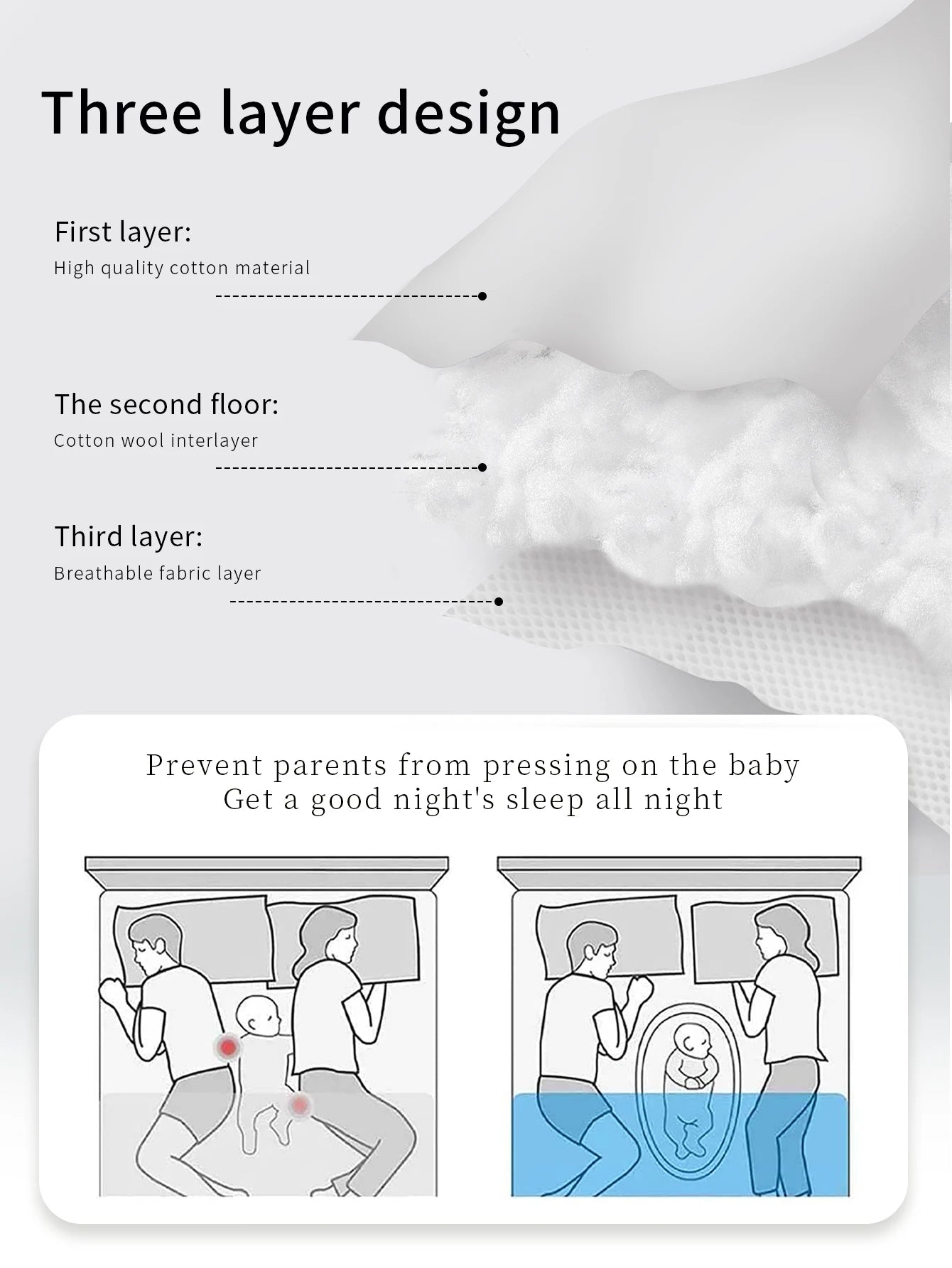 Three layer design

First layer:
High quality cotton material

The second floor:
Cotton wool interlayer

Third layer:
Breathable fabric layer

Prevent parents from pressing on the baby
Get a good night's sleep all night