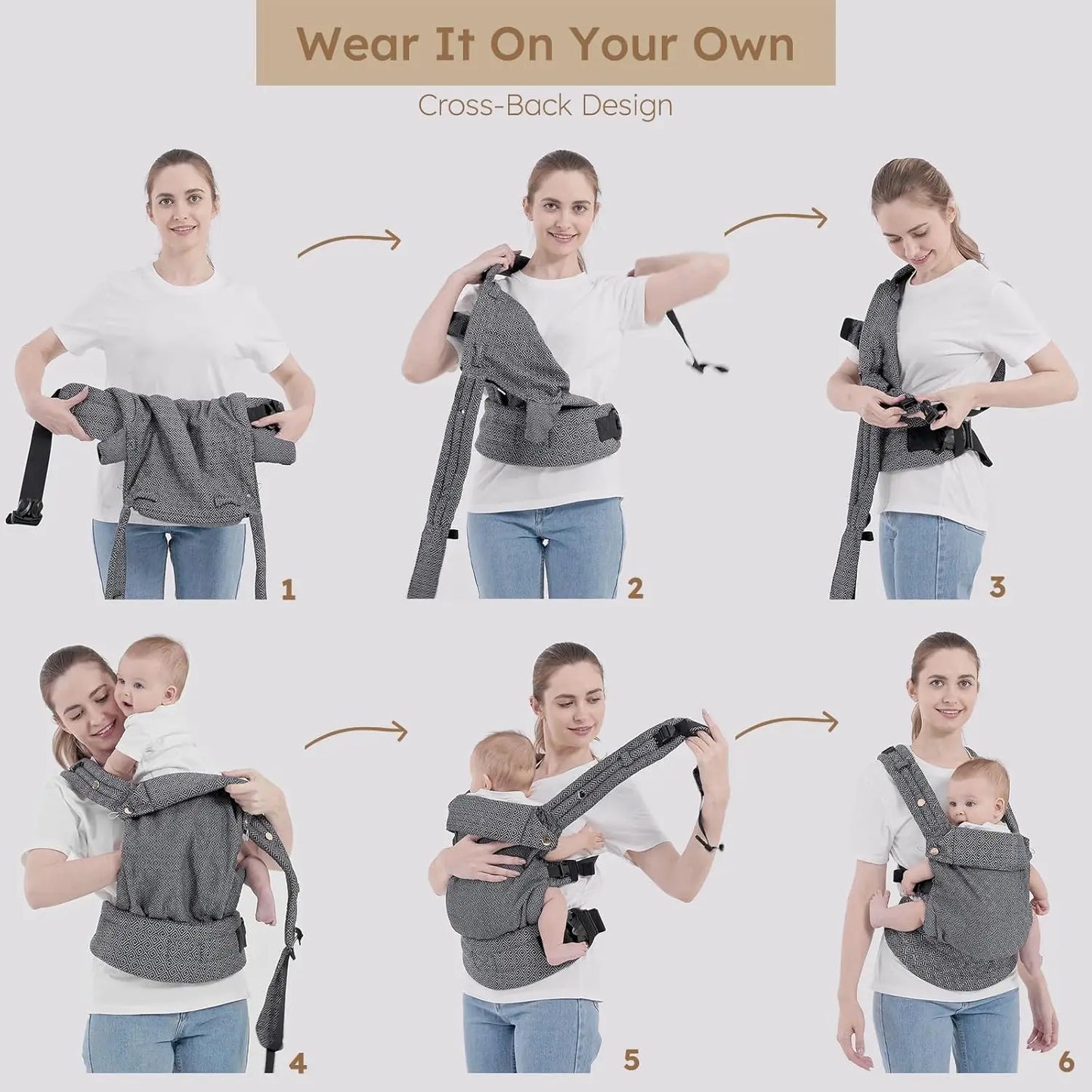 Wear It On Your Own

Cross-Back Design

1

2

3

4

5

6