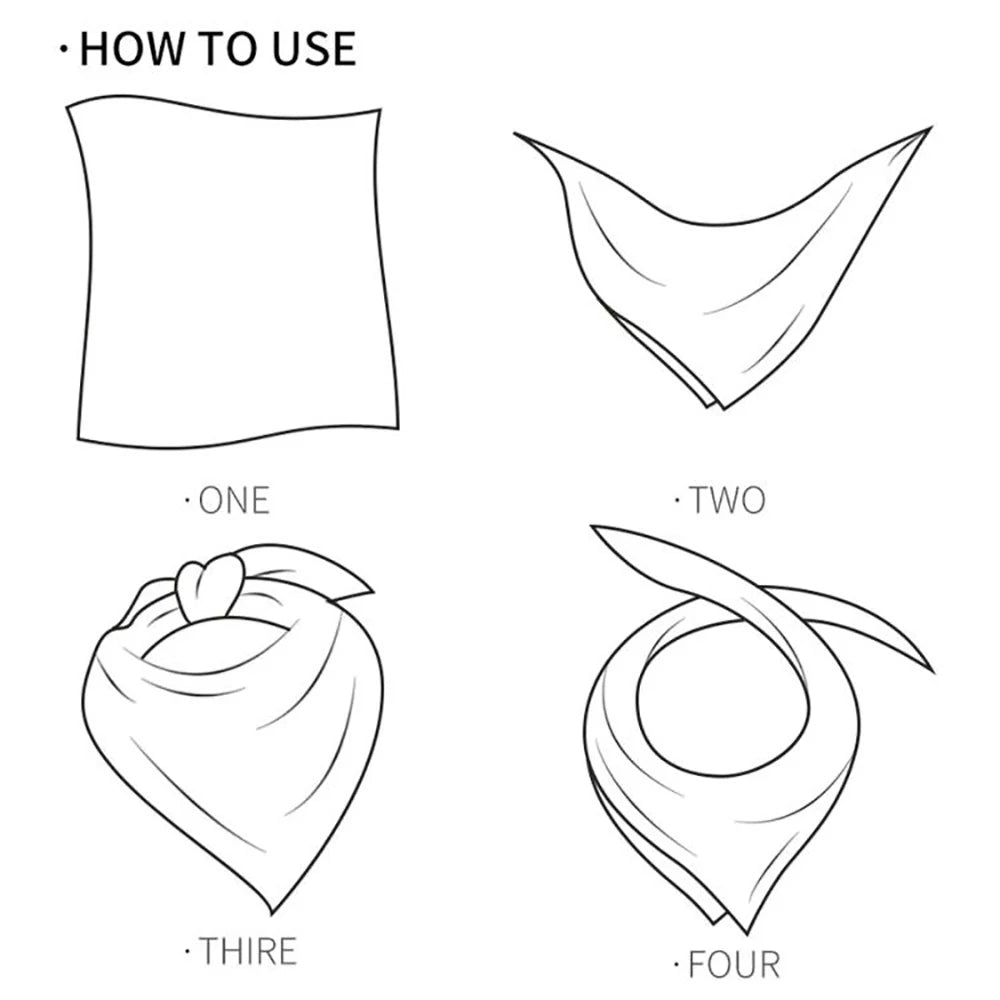 · HOW TO USE

· ONE

· TWO

· THIRE

· FOUR