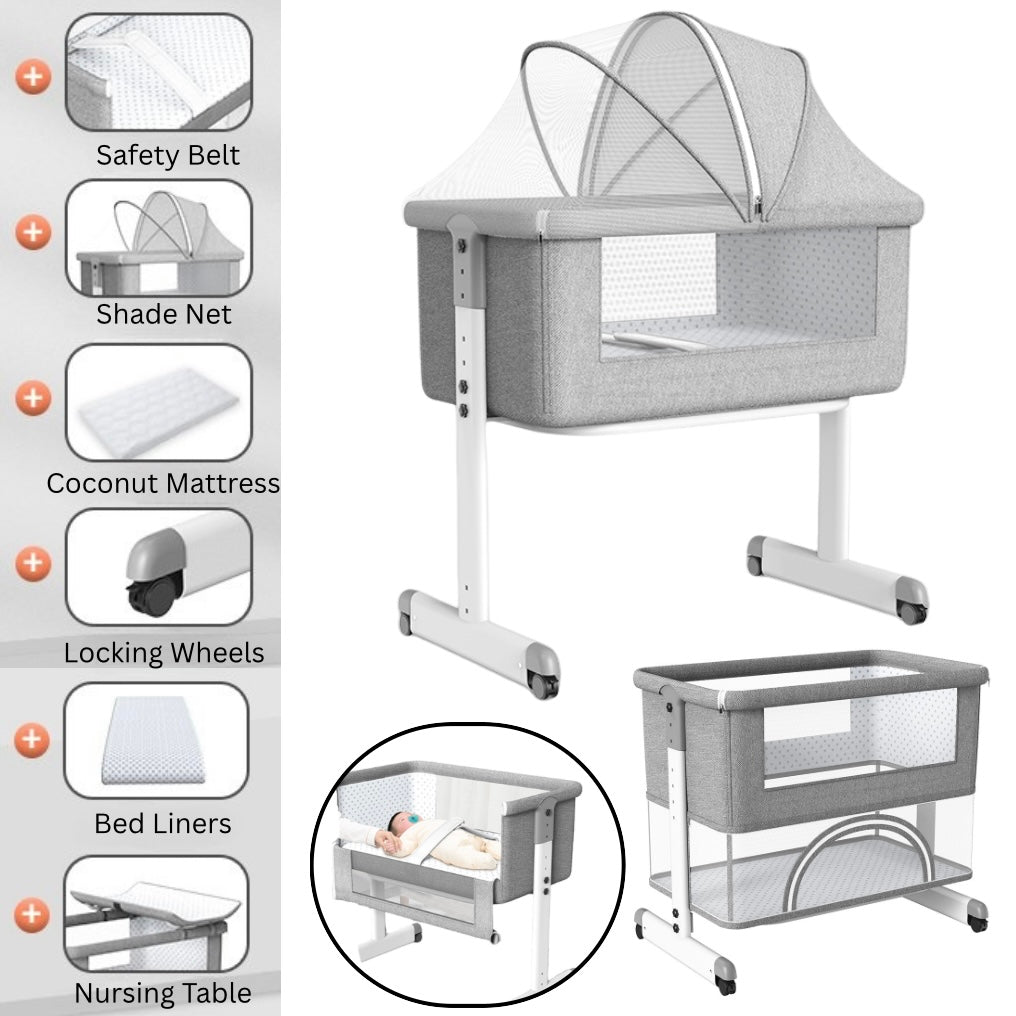 Safety Belt

Shade Net

Coconut Mattress

Locking Wheels

Bed Liners

Nursing Table