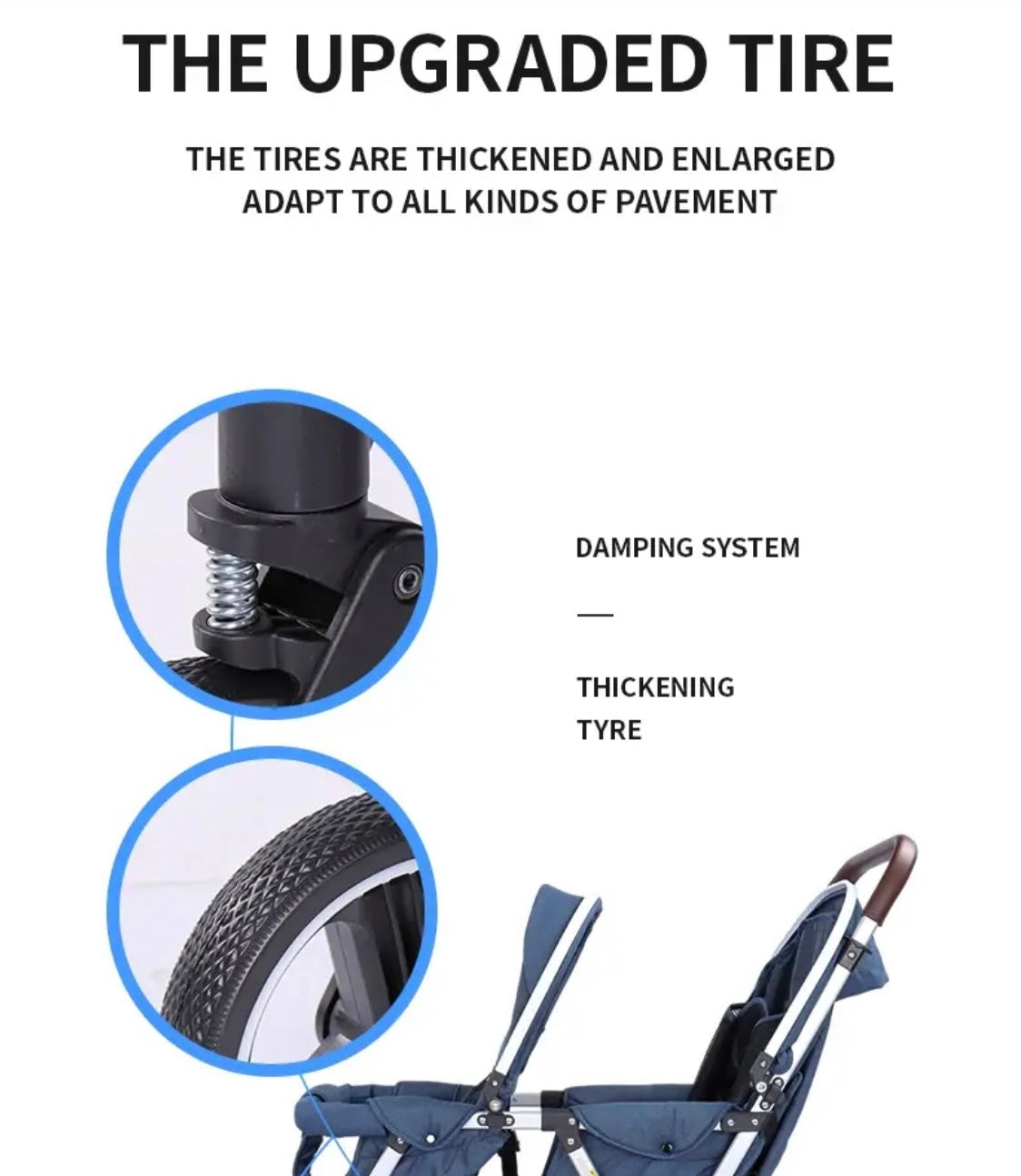 THE UPGRADED TIRE

THE TIRES ARE THICKENED AND ENLARGED
ADAPT TO ALL KINDS OF PAVEMENT

DAMPING SYSTEM

—

THICKENING
TYRE